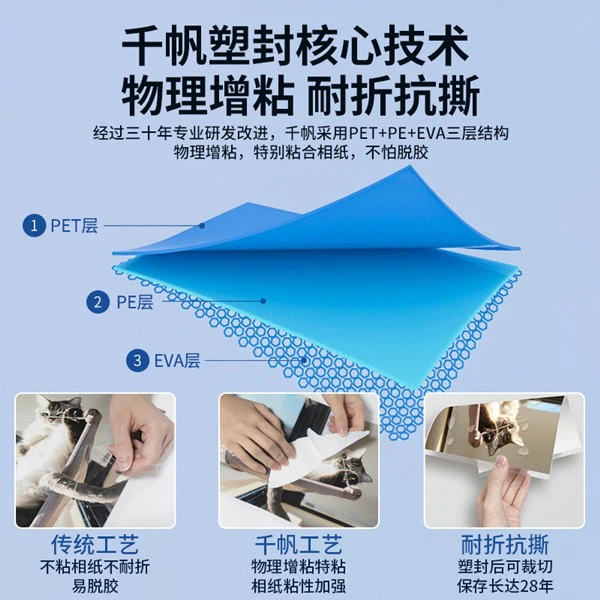 千帆塑封核心技术
物理增粘 耐折抗撕

经过三十年专业研发改进，千帆采用PET+PE+EVA三层结构
物理增粘，特别粘合相纸，不怕脱胶

1 PET层

2 PE层

3 EVA层

传统工艺
不粘相纸不耐折
易脱胶

千帆工艺
物理增粘特粘
相纸粘性加强

耐折抗撕
塑封后可裁切
保存长达28年